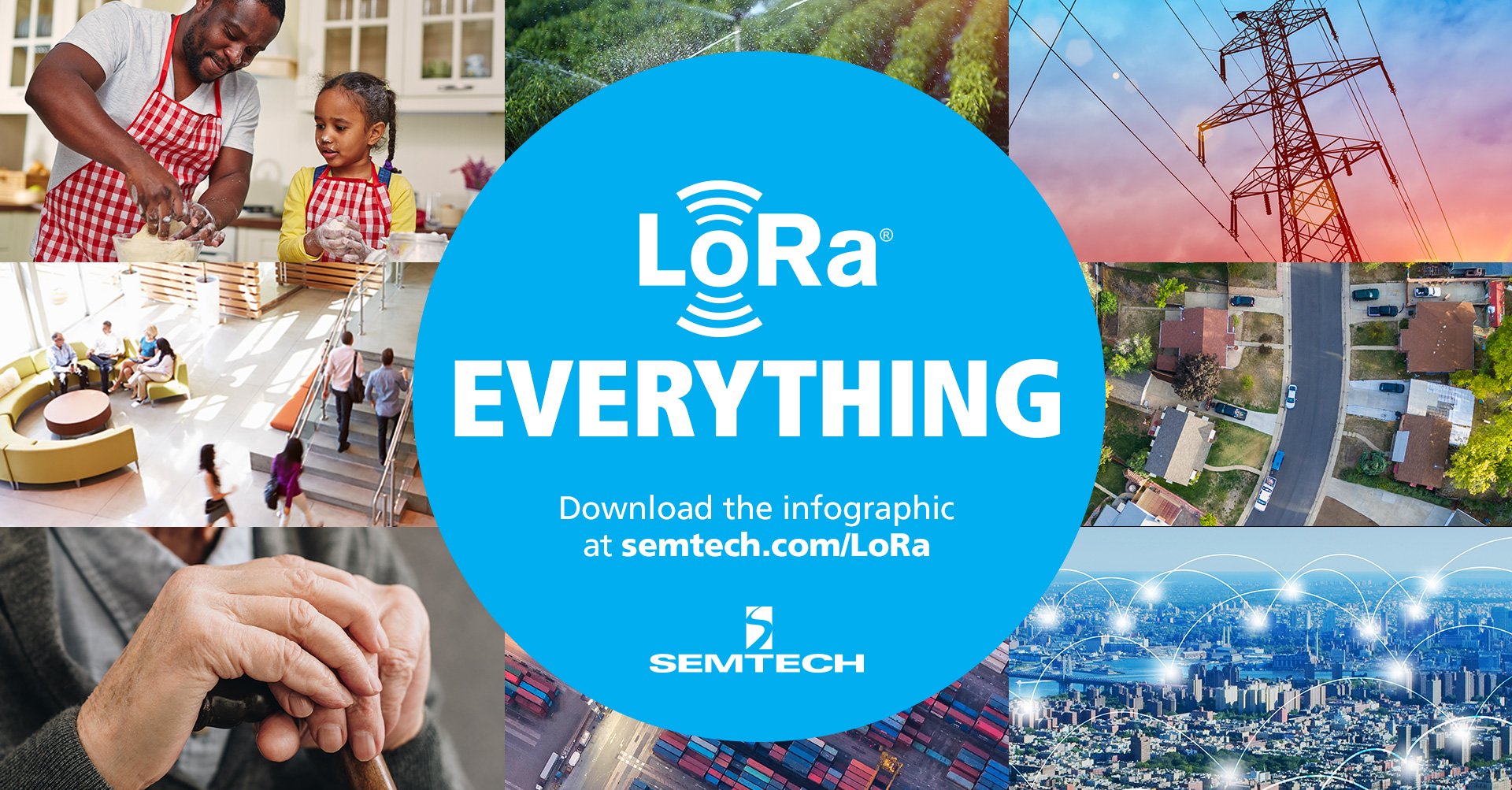 LoRa®

EVERYTHING

Download the infographic at semtech.com/LoRa

SEMTECH